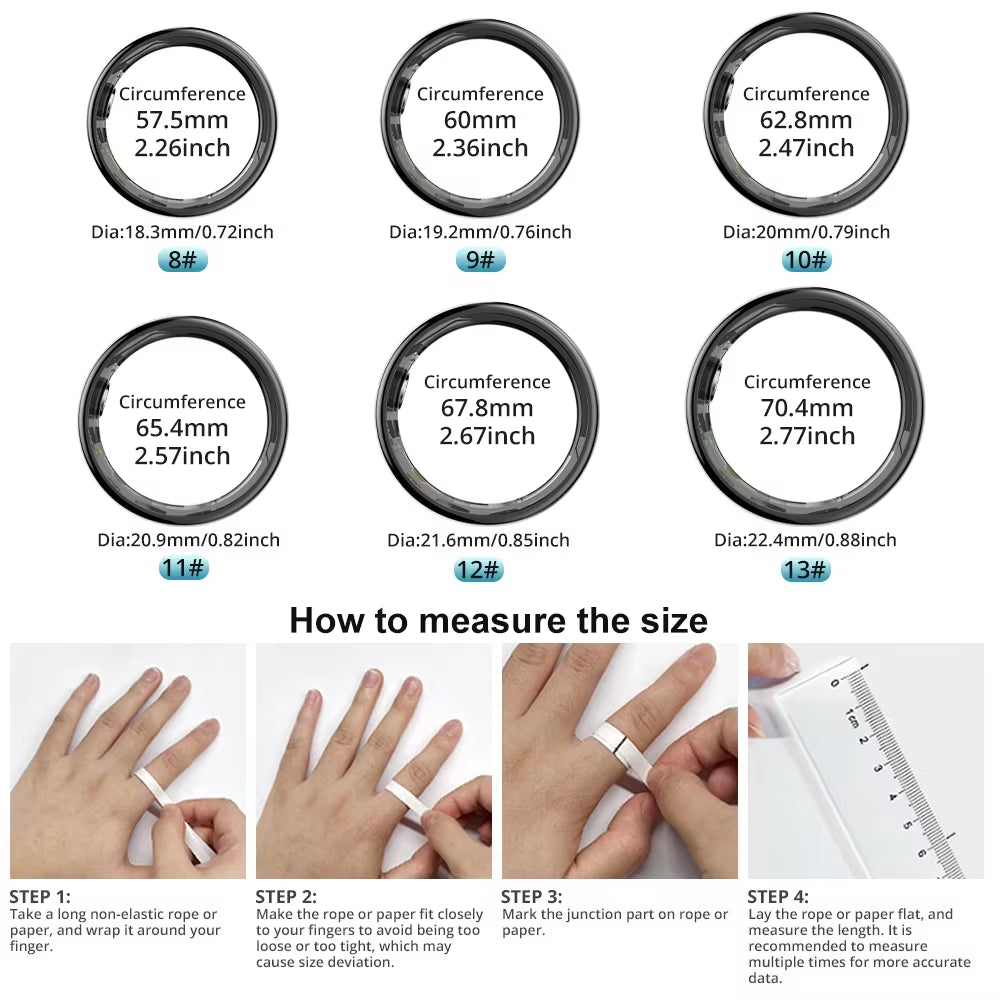 Circumference
57.5mm
2.26inch

Dia:18.3mm/0.72inch
8#

Circumference
60mm
2.36inch

Dia:19.2mm/0.76inch
9#

Circumference
62.8mm
2.47inch

Dia:20mm/0.79inch
10#

Circumference
65.4mm
2.57inch

Dia:20.9mm/0.82inch
11#

Circumference
67.8mm
2.67inch

Dia:21.6mm/0.85inch
12#

Circumference
70.4mm
2.77inch

Dia:22.4mm/0.88inch
13#

How to measure the size

0 1cm 2 3 4 5 6

STEP 1:
Take a long non-elastic rope or paper, and wrap it around your finger.

STEP 2:
Make the rope or paper fit closely to your fingers to avoid being too loose or too tight, which may cause size deviation.

STEP 3:
Mark the junction part on rope or paper.

STEP 4:
Lay the rope or paper flat, and measure the length. It is recommended to measure multiple times for more accurate data.