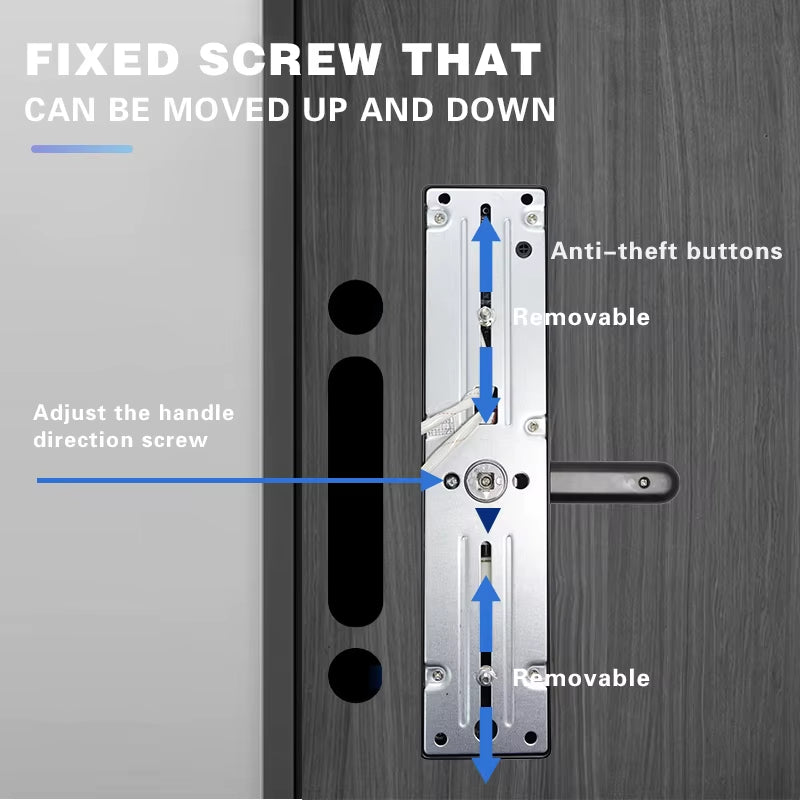 FIXED SCREW THAT
CAN BE MOVED UP AND DOWN

Anti-theft buttons

Removable

Adjust the handle direction screw

Removable