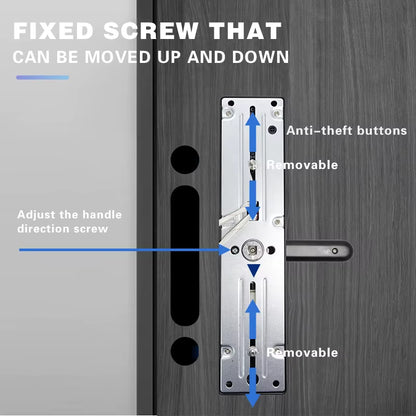 FIXED SCREW THAT
CAN BE MOVED UP AND DOWN

Anti-theft buttons

Removable

Adjust the handle direction screw

Removable